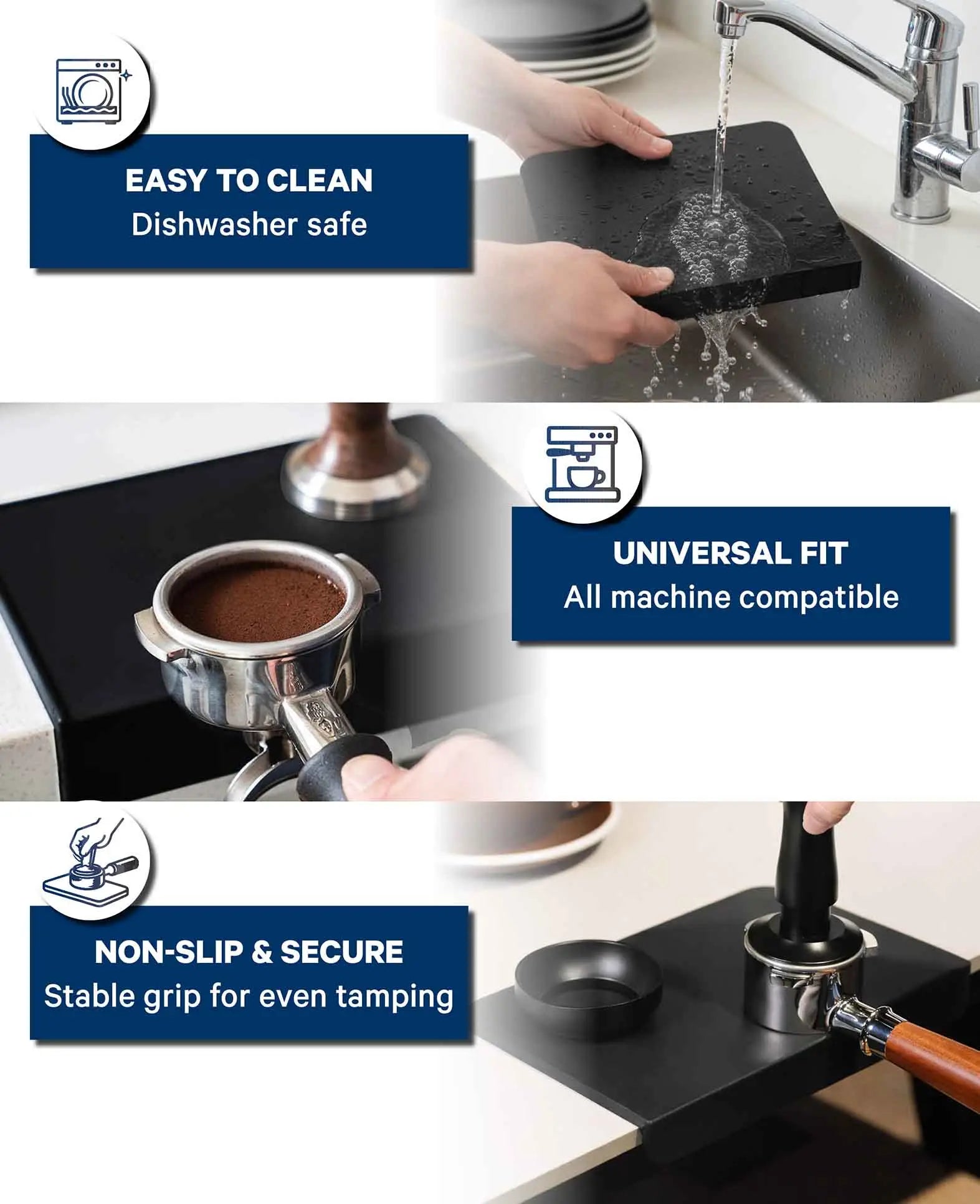 EASY TO CLEAN
Dishwasher safe

UNIVERSAL FIT
All machine compatible

NON-SLIP & SECURE
Stable grip for even tamping