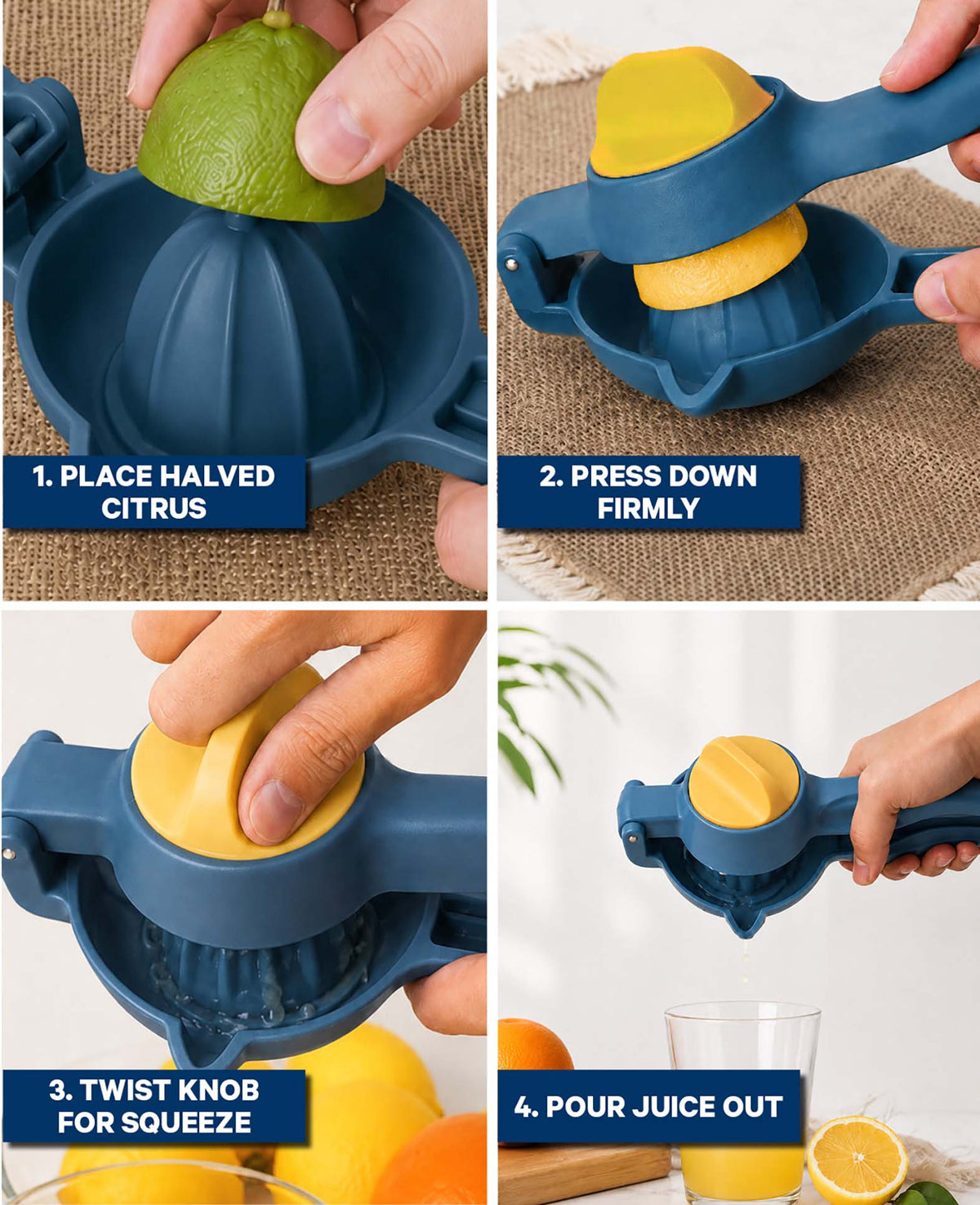 1. PLACE HALVED CITRUS

2. PRESS DOWN FIRMLY

3. TWIST KNOB FOR SQUEEZE

4. POUR JUICE OUT